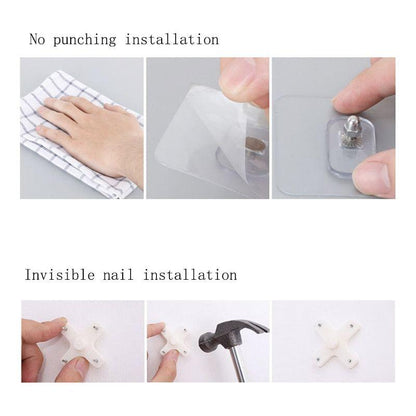 No punching installation

Invisible nail installation